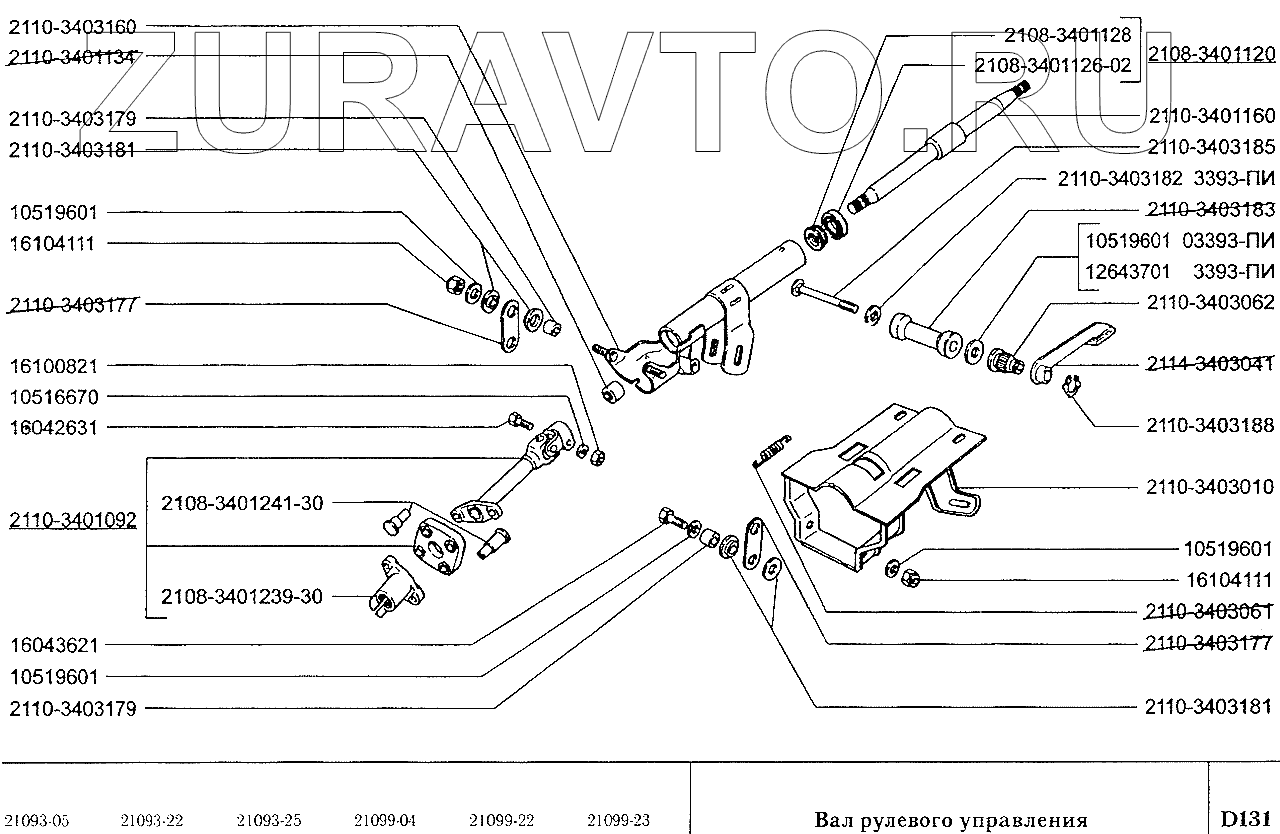 ZURAVTO.RU

2110-3403160
2110-3401134
2110-3403179
2110-3403181
10519601
16104111
2110-3403177
16100821
10516670
16042631
2110-3401092
2108-3401241-30
2108-3401239-30
16043621
10519601
2110-3403179

2108-3401128
2108-3401126-02
2108-3401120
2110-3401160
2110-3403185
2110-3403182 3393-ПИ
2110-3403183
10519601 03393-ПИ
12643701 3393-ПИ
2110-3403062
2114-3403041
2110-3403188
2110-3403010
10519601
16104111
2110-3403061
2110-3403177
2110-3403181

21093-05 21093-22 21093-25 21099-04 21099-22 21099-23

Вал рулевого управления

D131